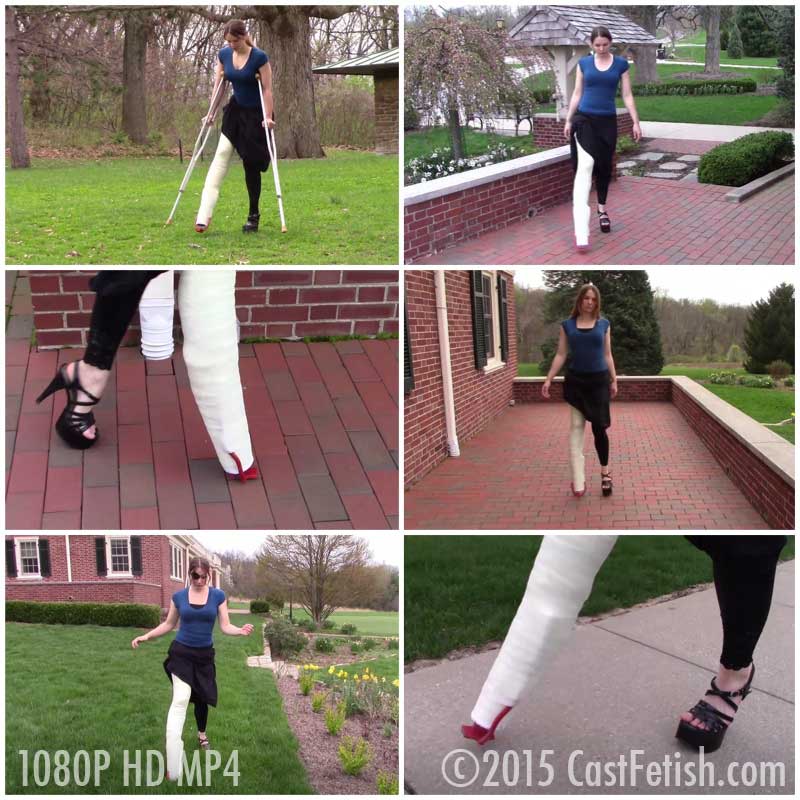 1080P HD MP4

©2015 CastFetish.com